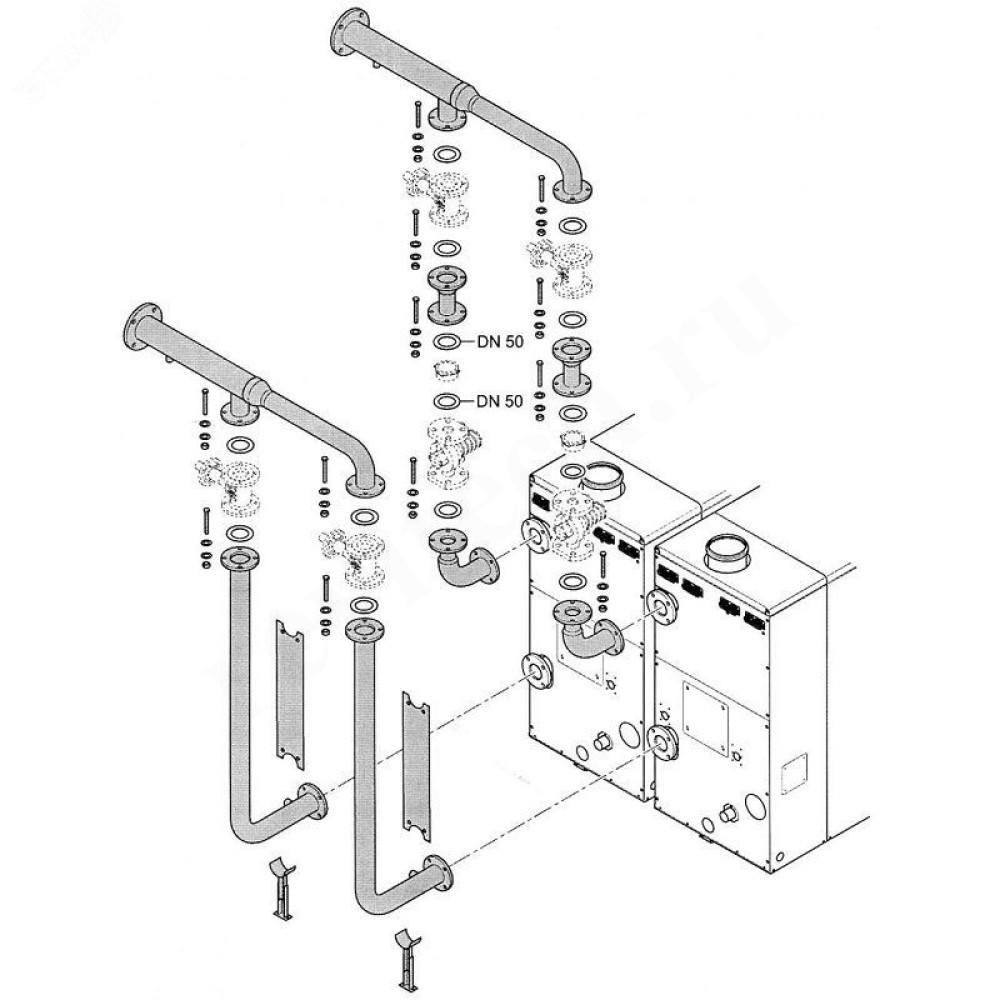 DN 50
DN 50